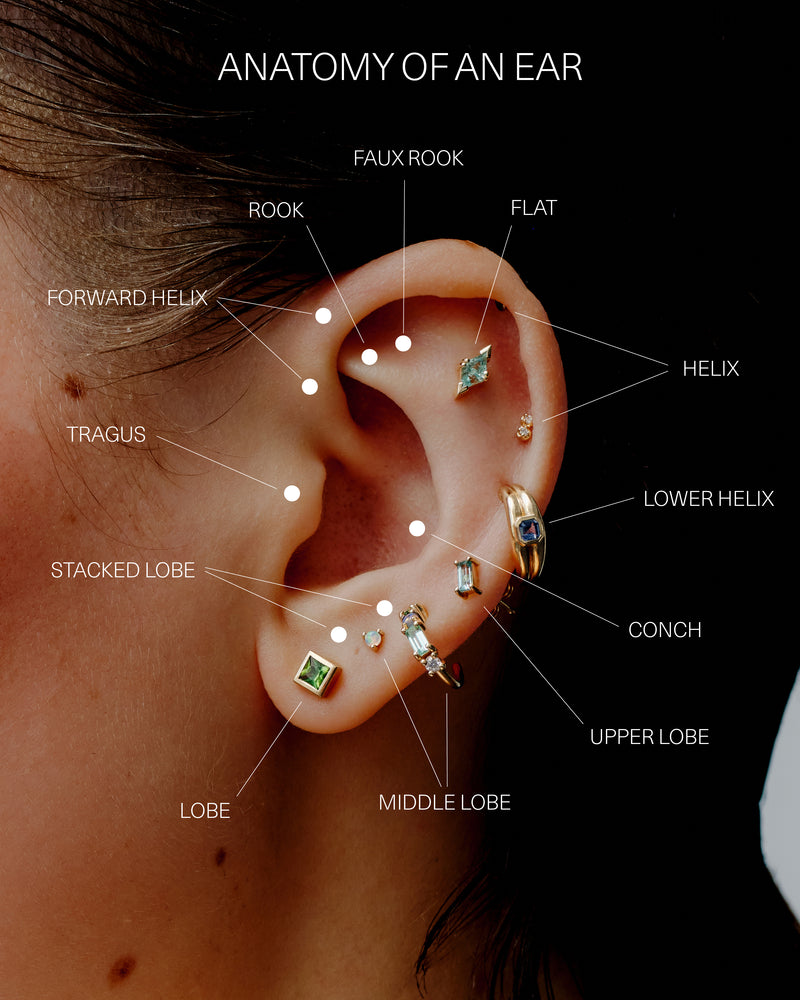 ANATOMY OF AN EAR

FAUX ROOK
ROOK
FLAT
FORWARD HELIX
HELIX
TRAGUS
LOWER HELIX
STACKED LOBE
CONCH
UPPER LOBE
LOBE
MIDDLE LOBE